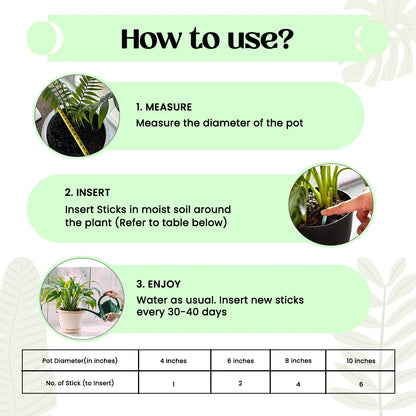 How to use?

1. MEASURE
Measure the diameter of the pot

2. INSERT
Insert Sticks in moist soil around the plant (Refer to table below)

3. ENJOY
Water as usual. Insert new sticks every 30-40 days

| Pot Diameter(in inches) | 4 inches | 6 inches | 8 inches | 10 inches |
|---|---|---|---|---|
| No. of Stick (to Insert) | 1 | 2 | 4 | 6 |